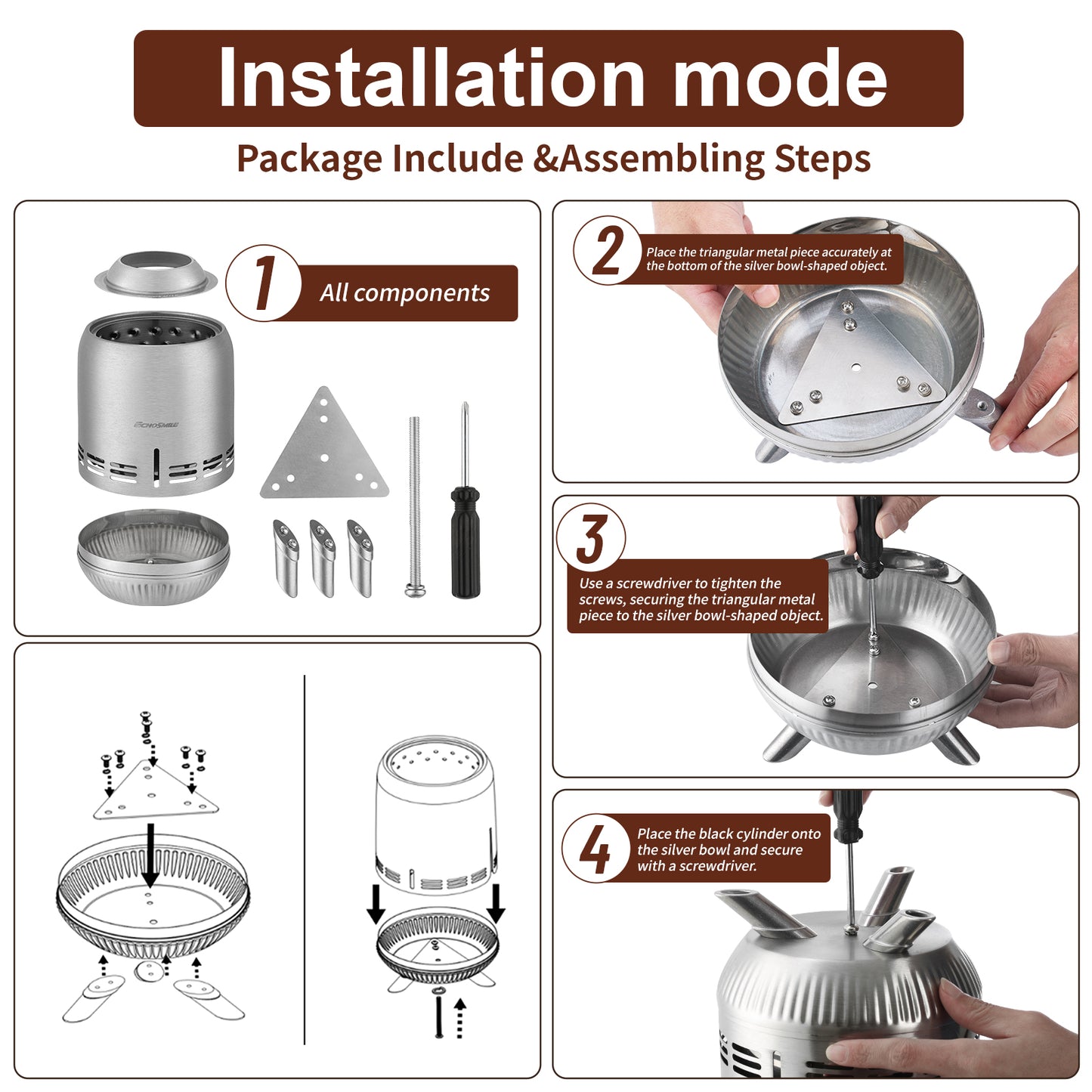 Installation mode

Package Include &Assembling Steps

1 All components

ECHOSMILE

2 Place the triangular metal piece accurately at the bottom of the silver bowl-shaped object.

3 Use a screwdriver to tighten the screws, securing the triangular metal piece to the silver bowl-shaped object.

4 Place the black cylinder onto the silver bowl and secure with a screwdriver.