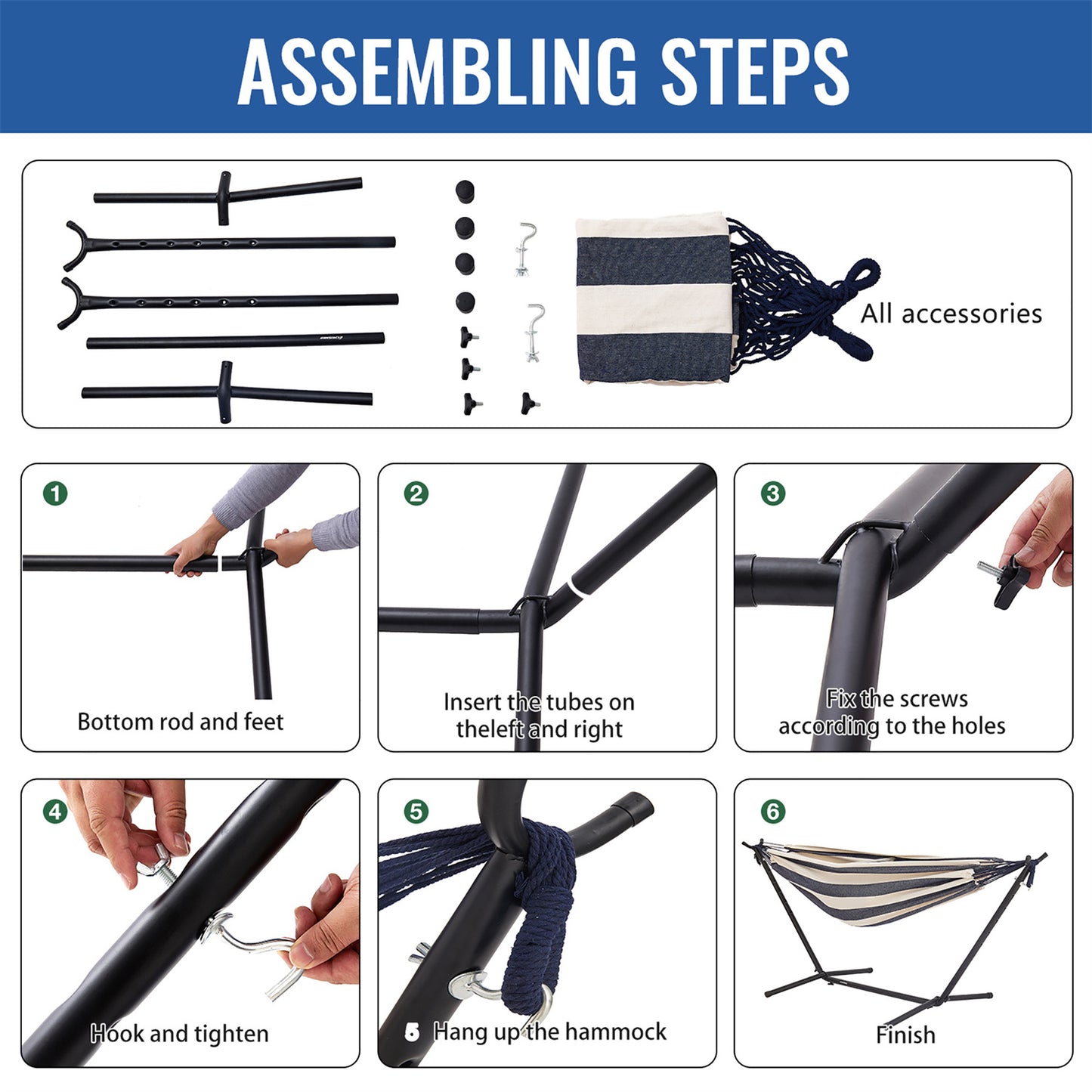 ASSEMBLING STEPS

All accessories

1
Bottom rod and feet

2
Insert the tubes on theleft and right

3
Fix the screws according to the holes

4
Hook and tighten

5
5 Hang up the hammock

6
Finish