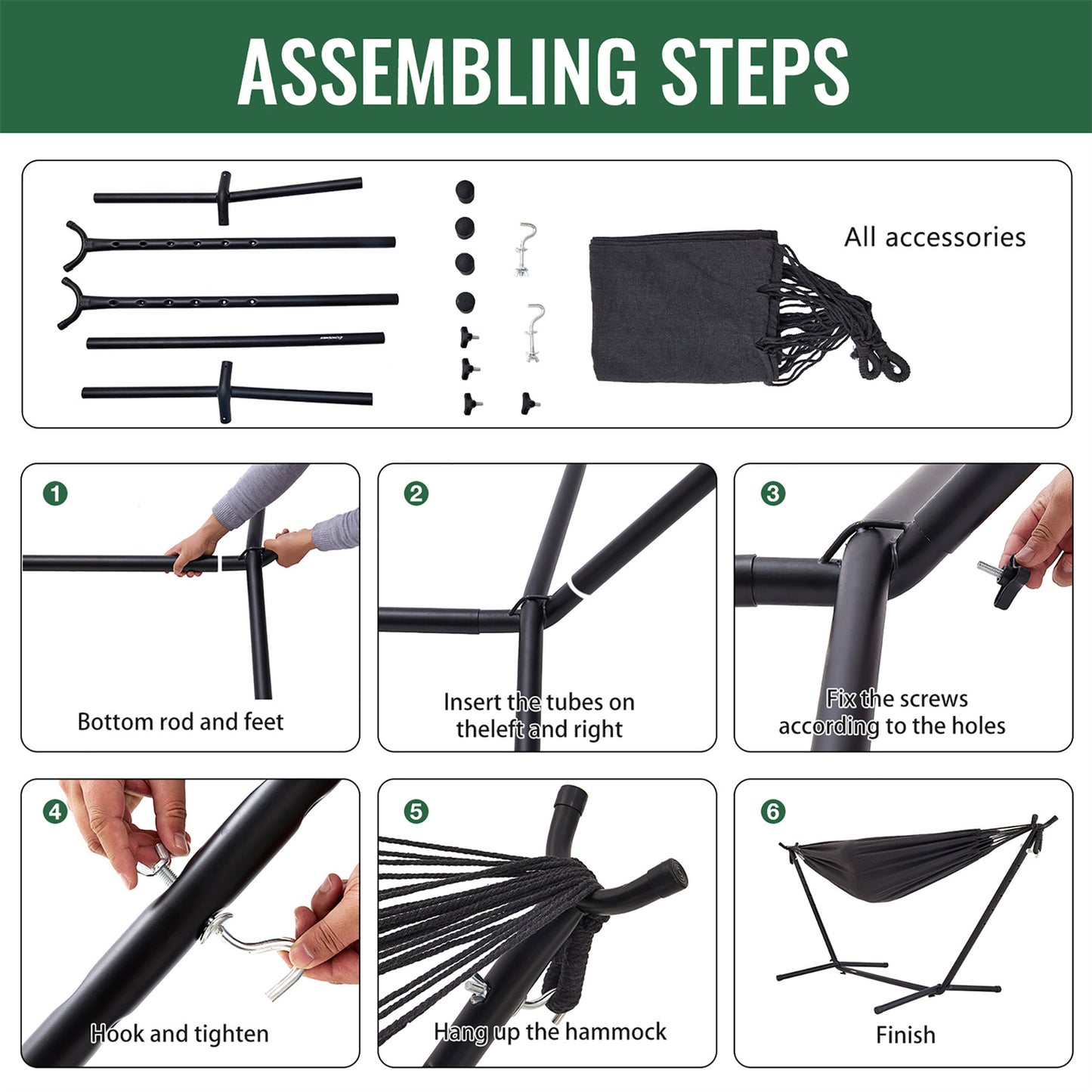 ASSEMBLING STEPS

All accessories

1
Bottom rod and feet

2
Insert the tubes on theleft and right

3
Fix the screws according to the holes

4
Hook and tighten

5
Hang up the hammock

6
Finish