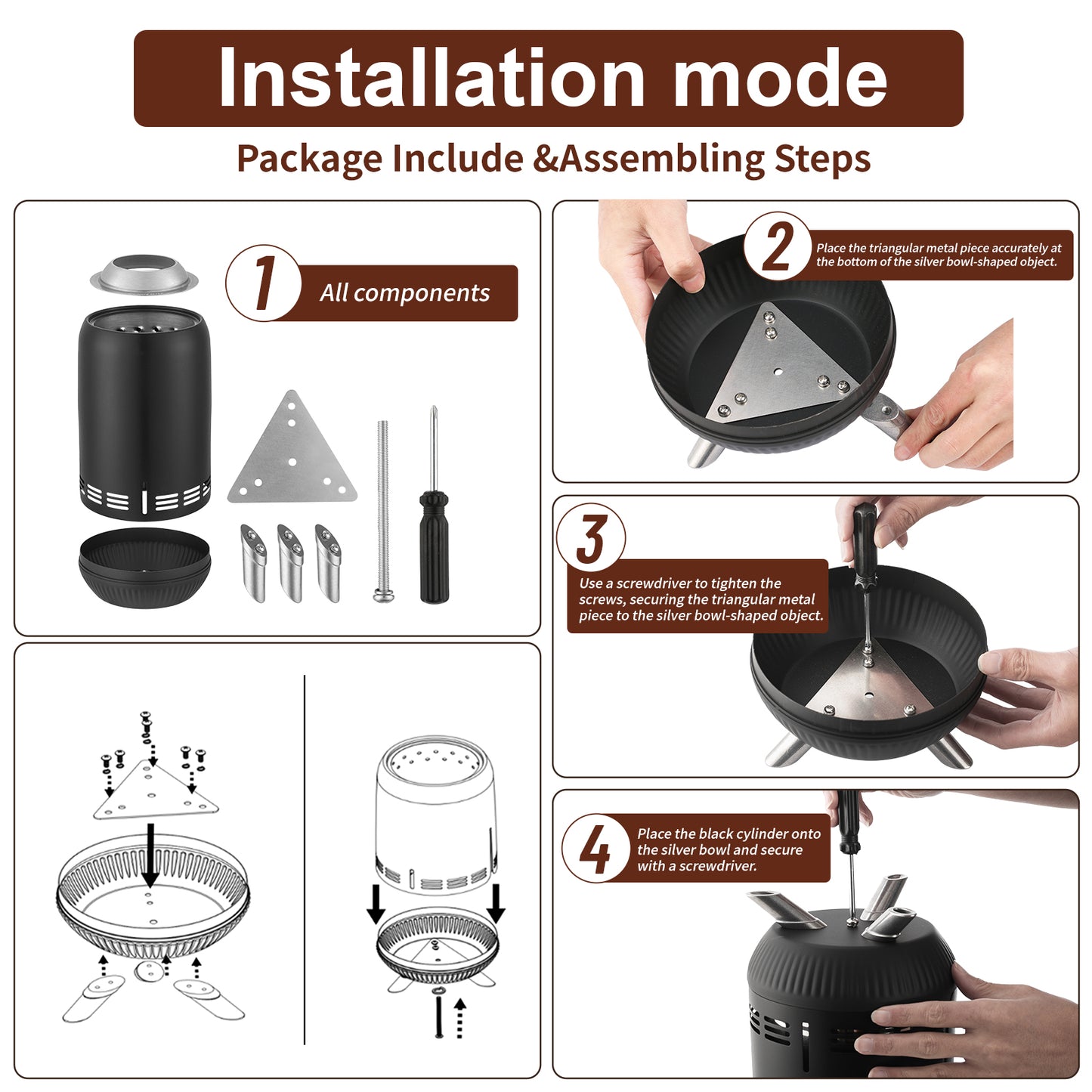 Installation mode

Package Include &Assembling Steps

1 All components

2 Place the triangular metal piece accurately at the bottom of the silver bowl-shaped object.

3 Use a screwdriver to tighten the screws, securing the triangular metal piece to the silver bowl-shaped object.

4 Place the black cylinder onto the silver bowl and secure with a screwdriver.