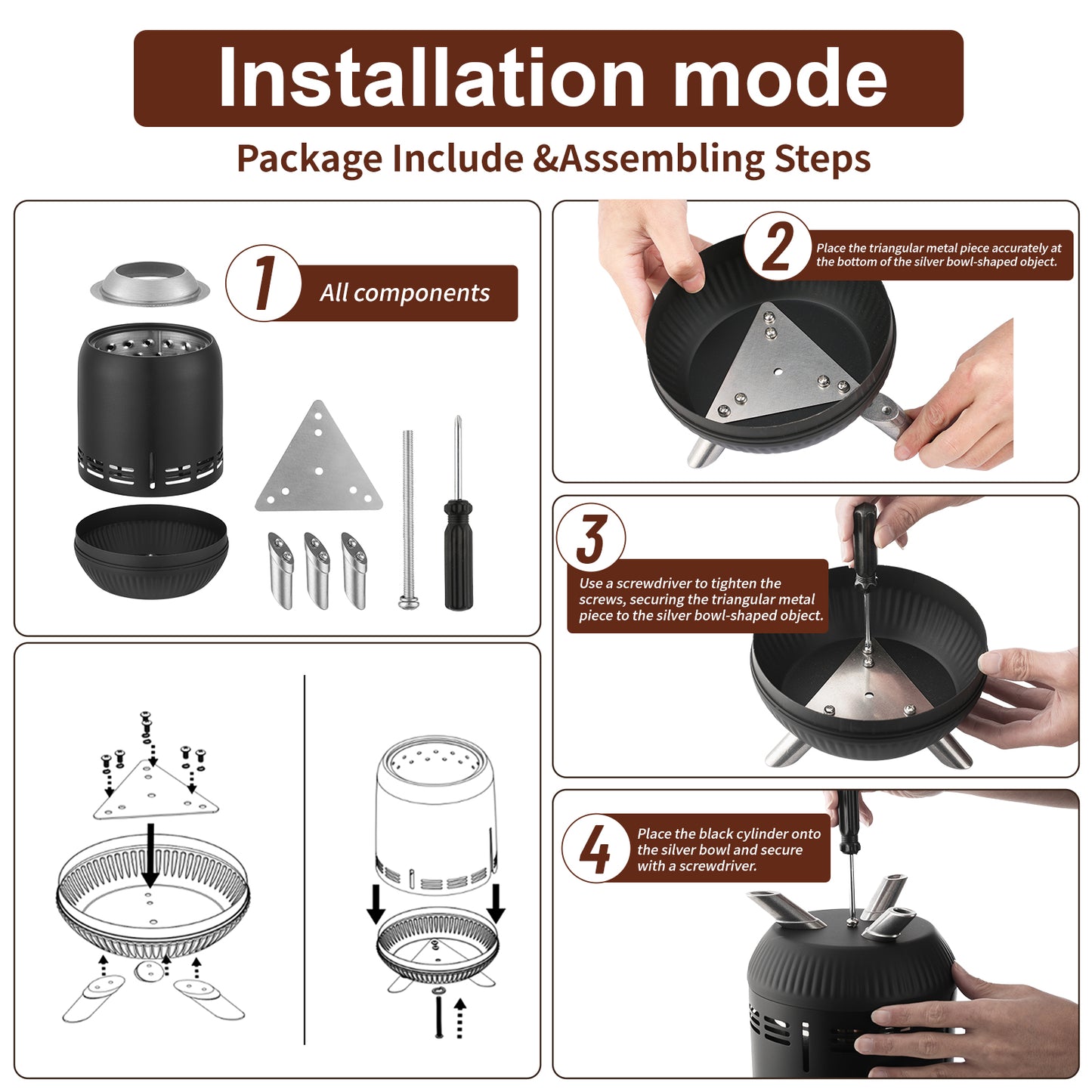 Installation mode

Package Include &Assembling Steps

1 All components

2 Place the triangular metal piece accurately at the bottom of the silver bowl-shaped object.

3 Use a screwdriver to tighten the screws, securing the triangular metal piece to the silver bowl-shaped object.

4 Place the black cylinder onto the silver bowl and secure with a screwdriver.