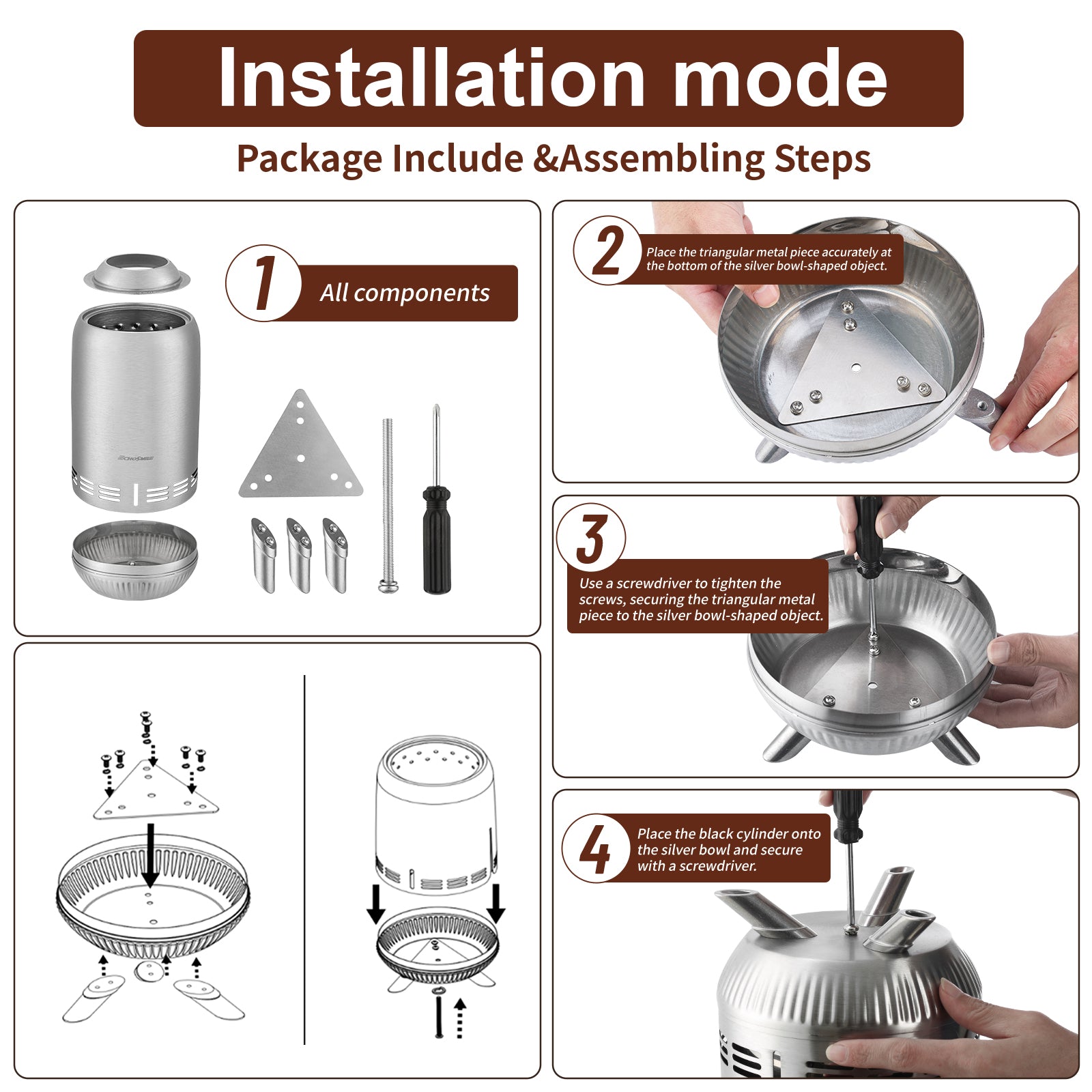 Installation mode

Package Include &Assembling Steps

1 All components

ECHOSMILE

2 Place the triangular metal piece accurately at the bottom of the silver bowl-shaped object.

3 Use a screwdriver to tighten the screws, securing the triangular metal piece to the silver bowl-shaped object.

4 Place the black cylinder onto the silver bowl and secure with a screwdriver.